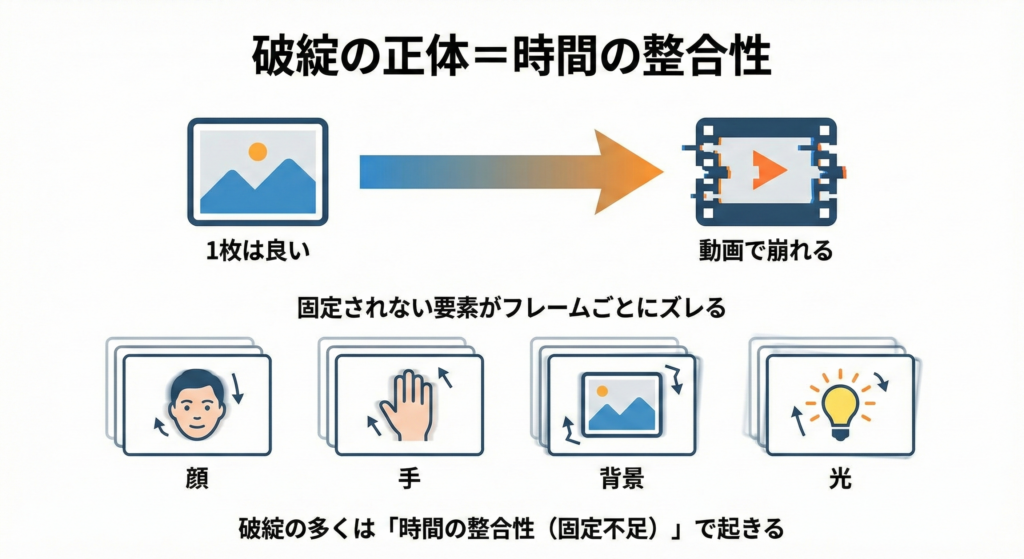 破綻の正体＝時間の整合性

1枚は良い

動画で崩れる

固定されない要素がフレームごとにズレる

顔

手

背景

光

破綻の多くは「時間の整合性（固定不足）」で起きる